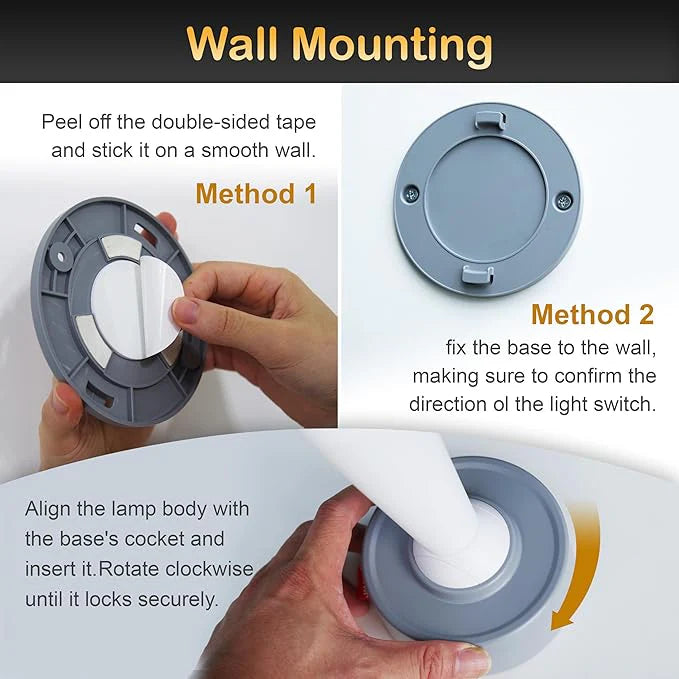 Wall Mounting

Peel off the double-sided tape and stick it on a smooth wall.

Method 1

Method 2

fix the base to the wall, making sure to confirm the direction ol the light switch.

Align the lamp body with the base's cocket and insert it.Rotate clockwise until it locks securely.